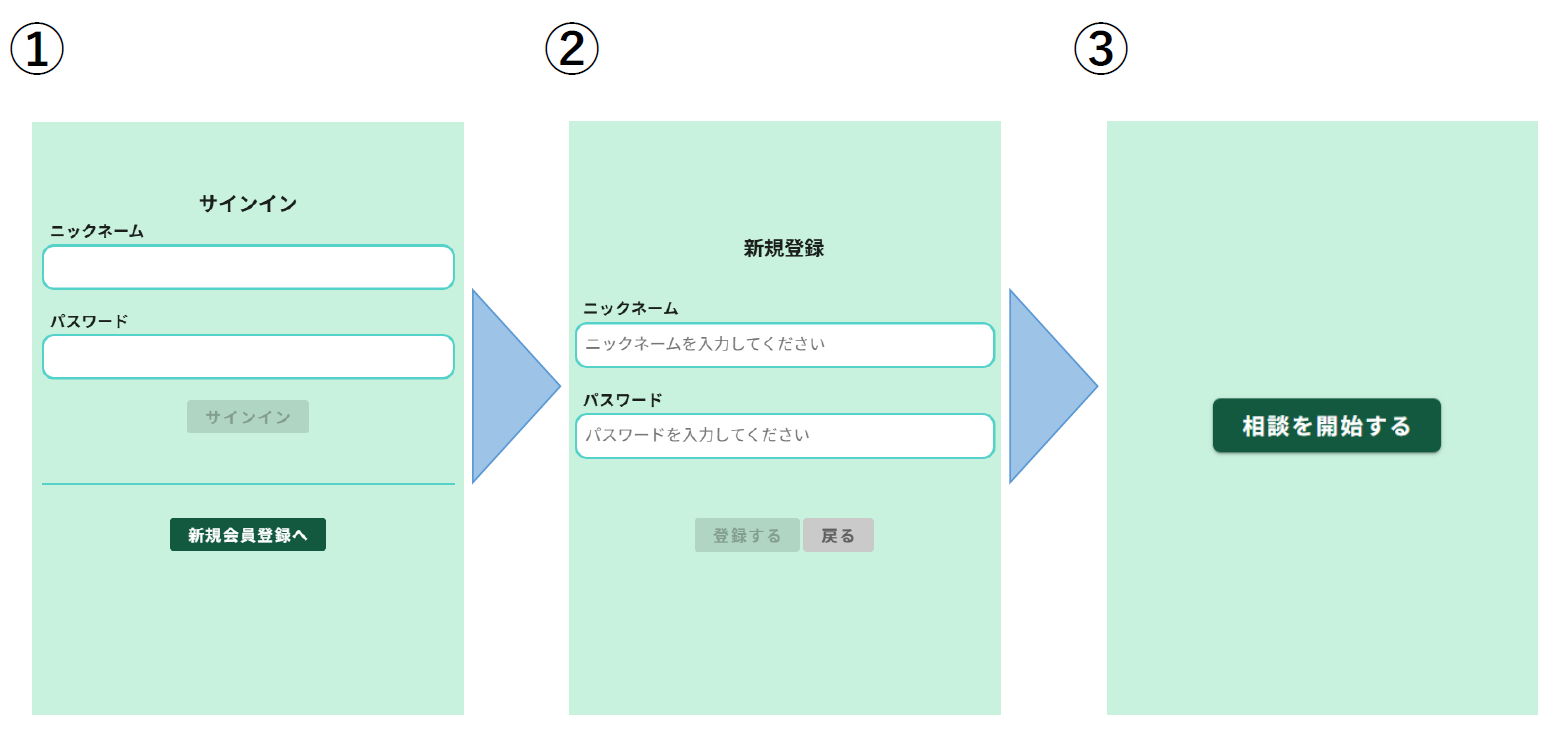 ①

サインイン
ニックネーム
パスワード
サインイン
新規会員登録へ

②

新規登録
ニックネーム
ニックネームを入力してください
パスワード
パスワードを入力してください
登録する
戻る

③

相談を開始する